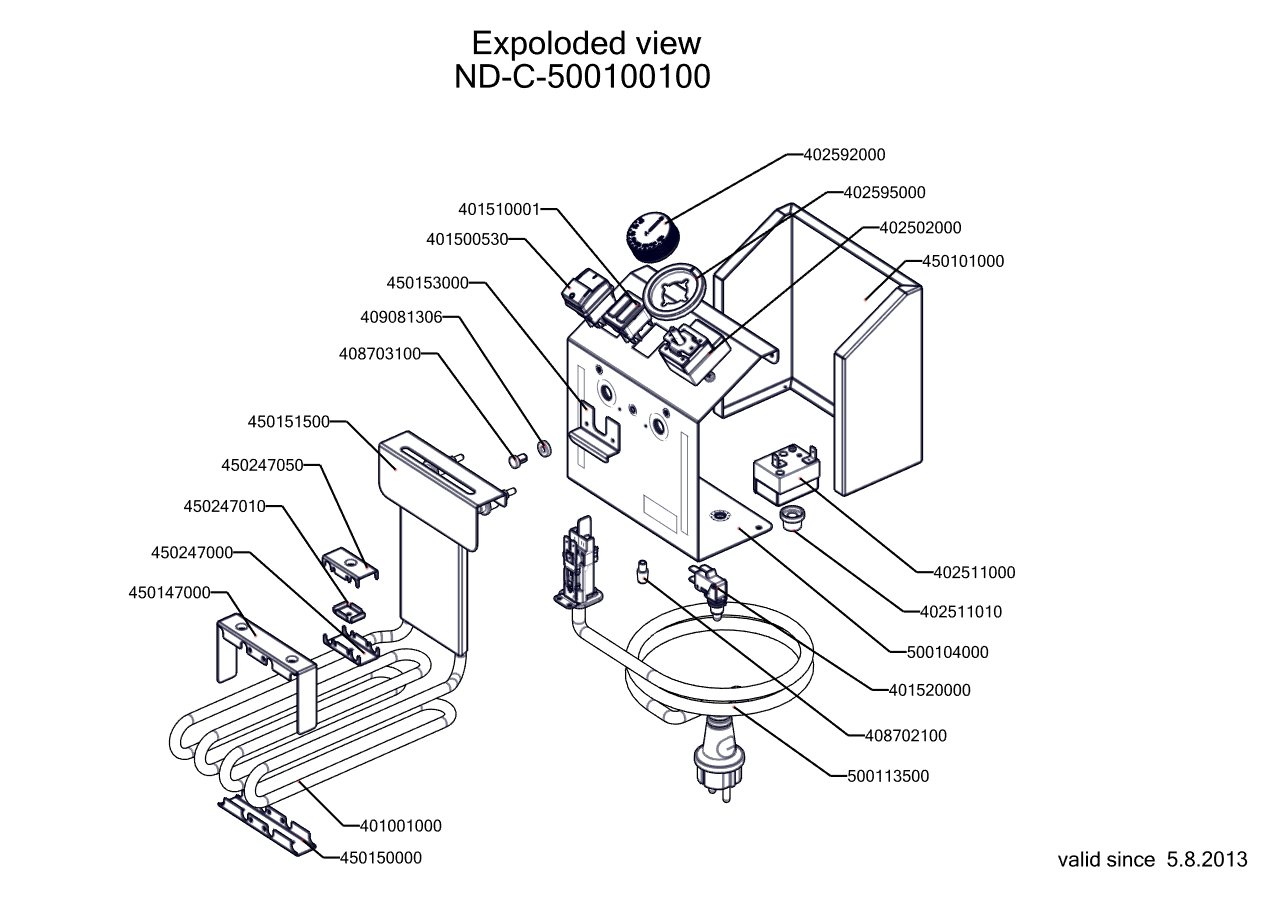 Expoloded view
ND-C-500100100

402592000
402595000
401510001
402502000
401500530
450101000
450153000
409081306
408703100
450151500
450247050
450247010
450247000
450147000
402511000
402511010
500104000
401520000
408702100
500113500
401001000
450150000

valid since 5.8.2013